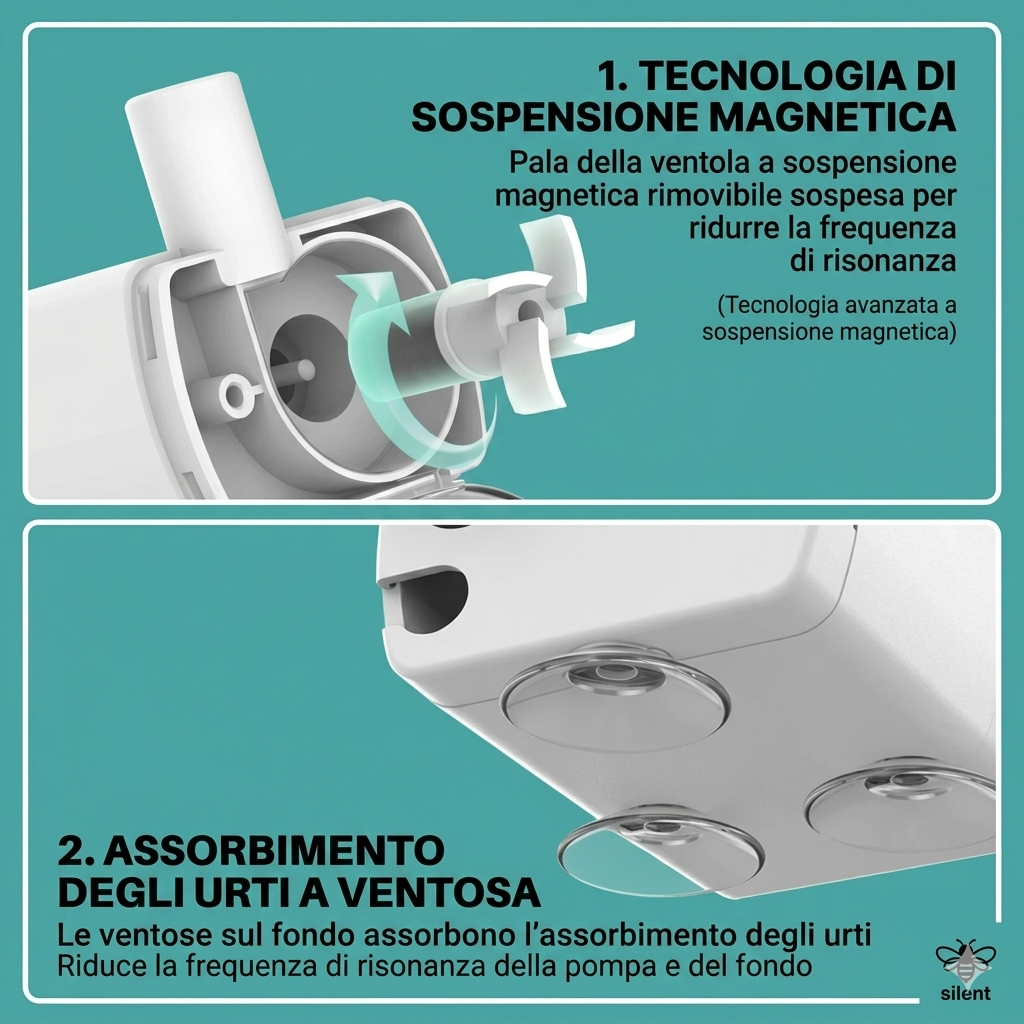 1. TECNOLOGIA DI SOSPENSIONE MAGNETICA

Pala della ventola a sospensione magnetica rimovibile sospesa per ridurre la frequenza di risonanza

(Tecnologia avanzata a sospensione magnetica)

2. ASSORBIMENTO DEGLI URTI A VENTOSA

Le ventose sul fondo assorbono l'assorbimento degli urti
Riduce la frequenza di risonanza della pompa e del fondo

silent